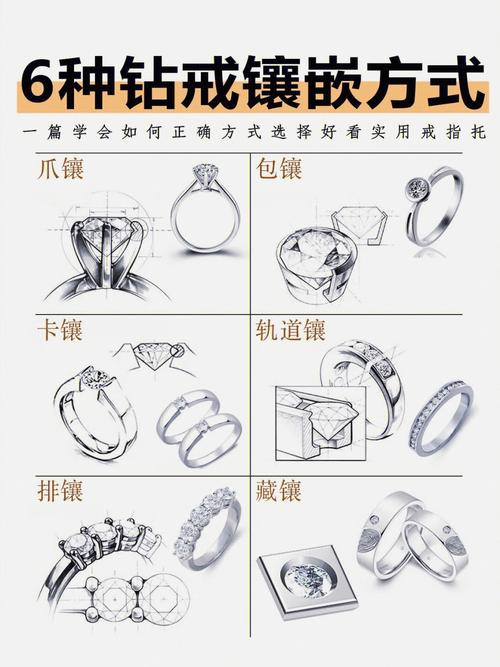 6种钻戒镶嵌方式

一篇学会如何正确方式选择好看实用戒指托

爪镶

包镶

卡镶

轨道镶

排镶

藏镶