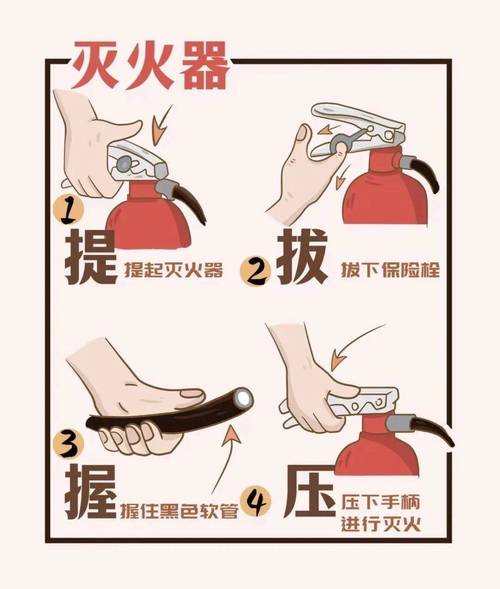 灭火器

1
提 提起灭火器

2 拔 拔下保险栓

3
握 握住黑色软管

4 压 压下手柄进行灭火