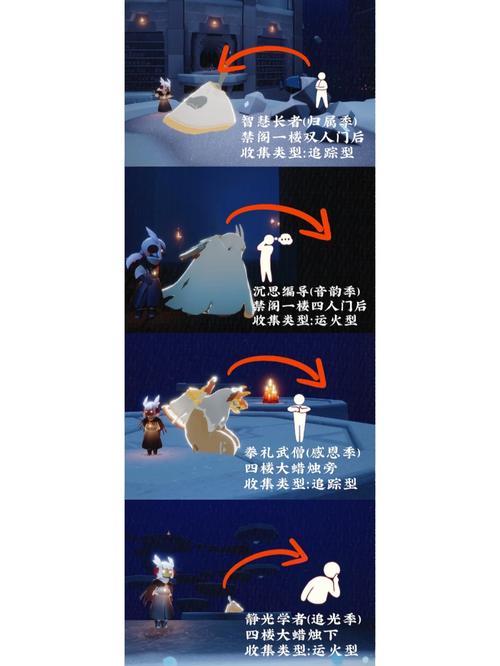 智慧长者(归属季)
禁阁一楼双人门后
收集类型:追踪型

沉思编导(音韵季)
禁阁一楼四人门后
收集类型:运火型

拳礼武僧(感恩季)
四楼大蜡烛旁
收集类型:追踪型

静光学者(追光季)
四楼大蜡烛下
收集类型:运火型