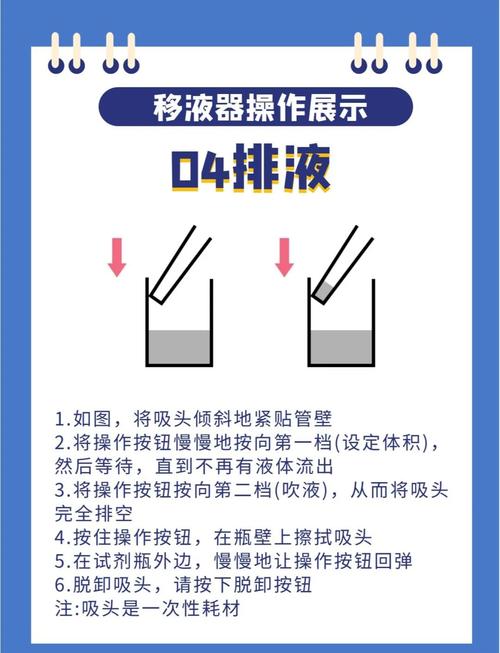 移液器操作展示

04排液

1.如图，将吸头倾斜地紧贴管壁
2.将操作按钮慢慢地按向第一档(设定体积)，然后等待，直到不再有液体流出
3.将操作按钮按向第二档(吹液)，从而将吸头完全排空
4.按住操作按钮，在瓶壁上擦拭吸头
5.在试剂瓶外边，慢慢地让操作按钮回弹
6.脱卸吸头，请按下脱卸按钮
注:吸头是一次性耗材