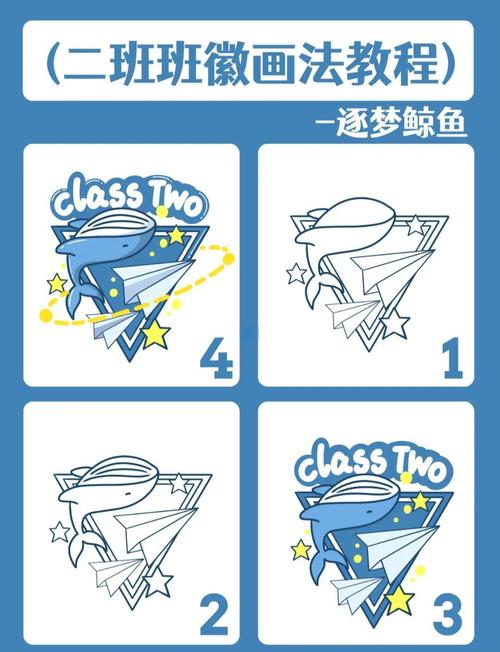 (二班班徽画法教程)

—逐梦鲸鱼

class Two

4

1

2

class Two

3