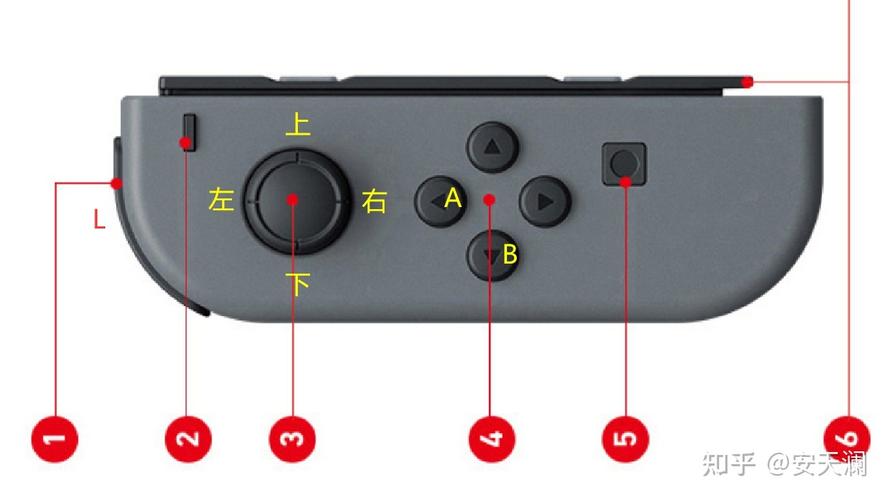 上
左
右
下
A
B
L
1
2
3
4
5
6
知乎 @安天澜