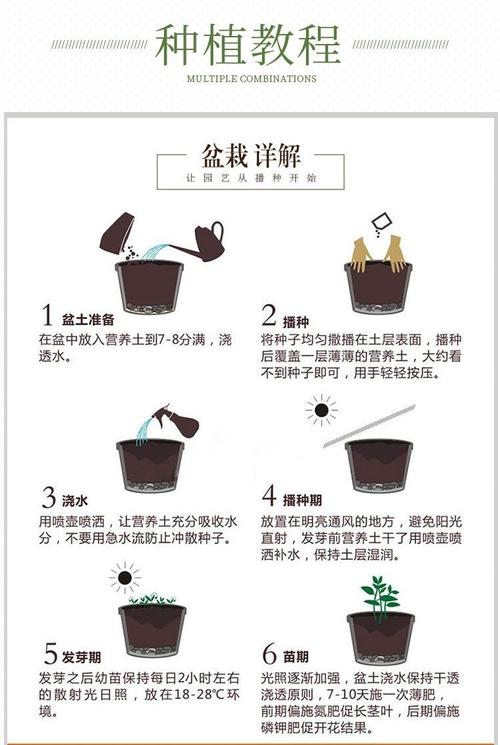 种植教程
MULTIPLE COMBINATIONS

盆栽详解
让园艺从播种开始

1 盆土准备
在盆中放入营养土到7-8分满，浇透水。

2 播种
将种子均匀撒播在土层表面，播种后覆盖一层薄薄的营养土，大约看不到种子即可，用手轻轻按压。

3 浇水
用喷壶喷洒，让营养土充分吸收水分，不要用急水流防止冲散种子。

4 播种期
放置在明亮通风的地方，避免阳光直射，发芽前营养土干了用喷壶喷洒补水，保持土层湿润。

5 发芽期
发芽之后幼苗保持每日2小时左右的散射光日照，放在18-28℃环境。

6 苗期
光照逐渐加强，盆土浇水保持干透浇透原则，7-10天施一次薄肥，前期偏施氮肥促长茎叶，后期偏施磷钾肥促开花结果。