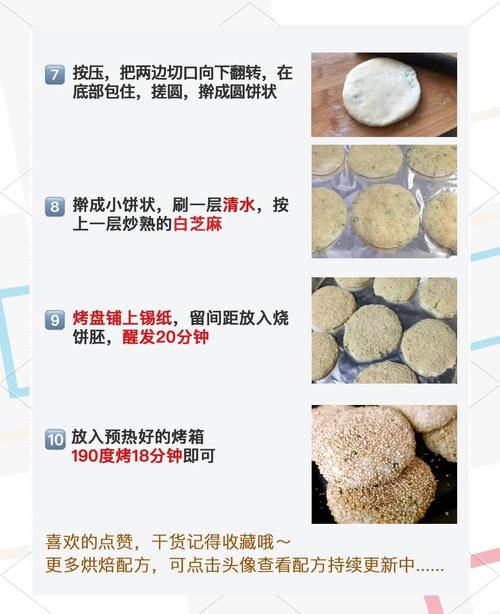 7 按压，把两边切口向下翻转，在底部包住，搓圆，擀成圆饼状

8 擀成小饼状，刷一层清水，按上一层炒熟的白芝麻

9 烤盘铺上锡纸，留间距放入烧饼胚，醒发20分钟

10 放入预热好的烤箱
190度烤18分钟即可

喜欢的点赞，干货记得收藏哦～
更多烘焙配方，可点击头像查看配方持续更新中......