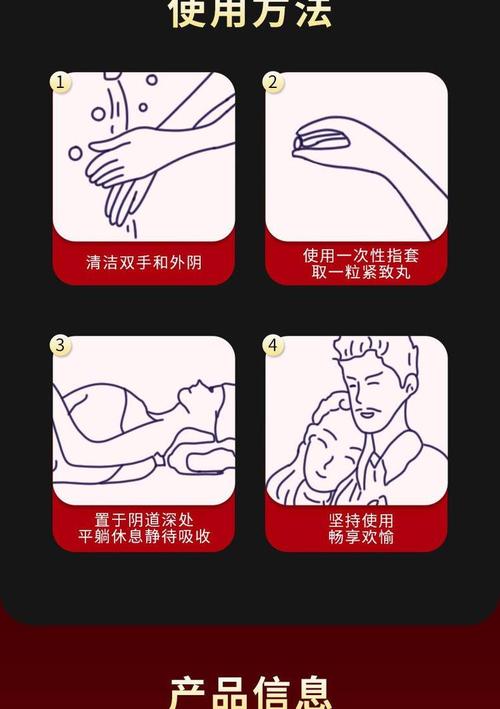 使用方法

1
清洁双手和外阴

2
使用一次性指套
取一粒紧致丸

3
置于阴道深处
平躺休息静待吸收

4
坚持使用
畅享欢愉

产品信息